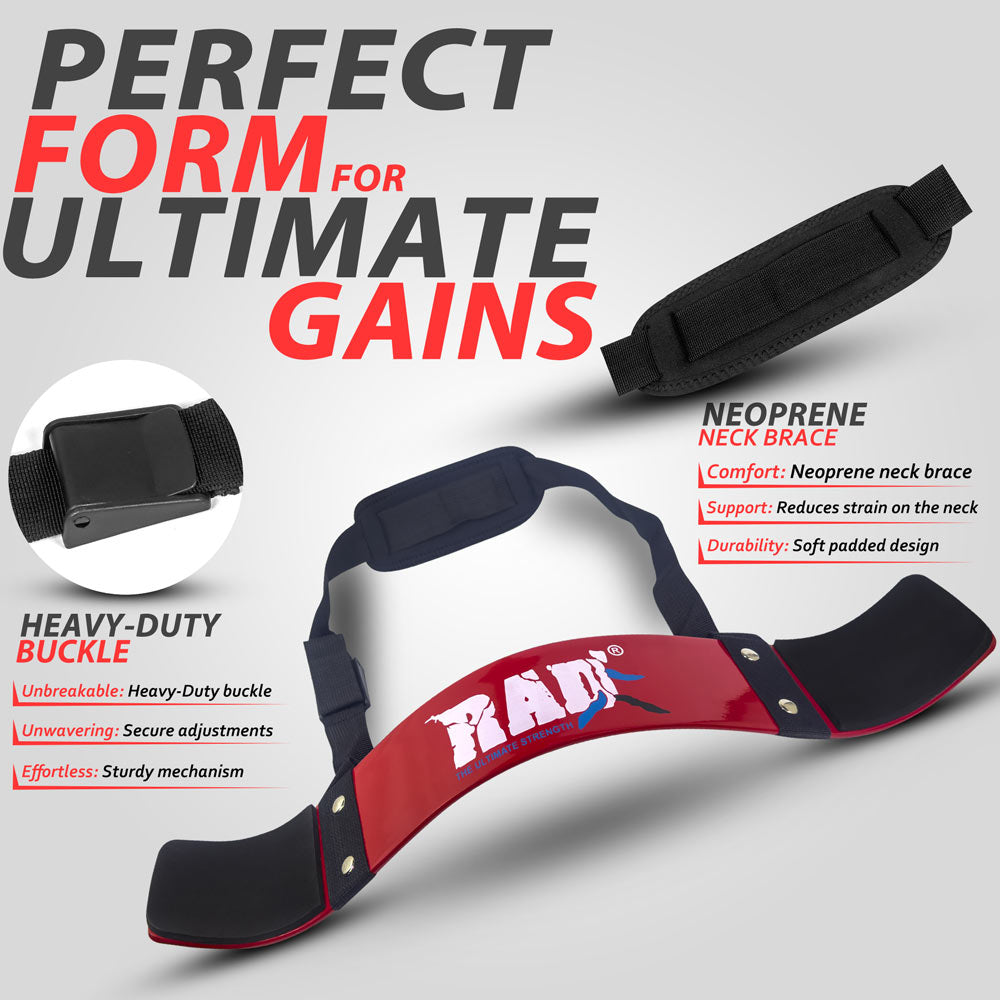 PERFECT FORM FOR ULTIMATE GAINS

NEOPRENE NECK BRACE

Comfort: Neoprene neck brace

Support: Reduces strain on the neck

Durability: Soft padded design

HEAVY-DUTY BUCKLE

Unbreakable: Heavy-Duty buckle

Unwavering: Secure adjustments

Effortless: Sturdy mechanism

RAD®
THE ULTIMATE STRENGTH