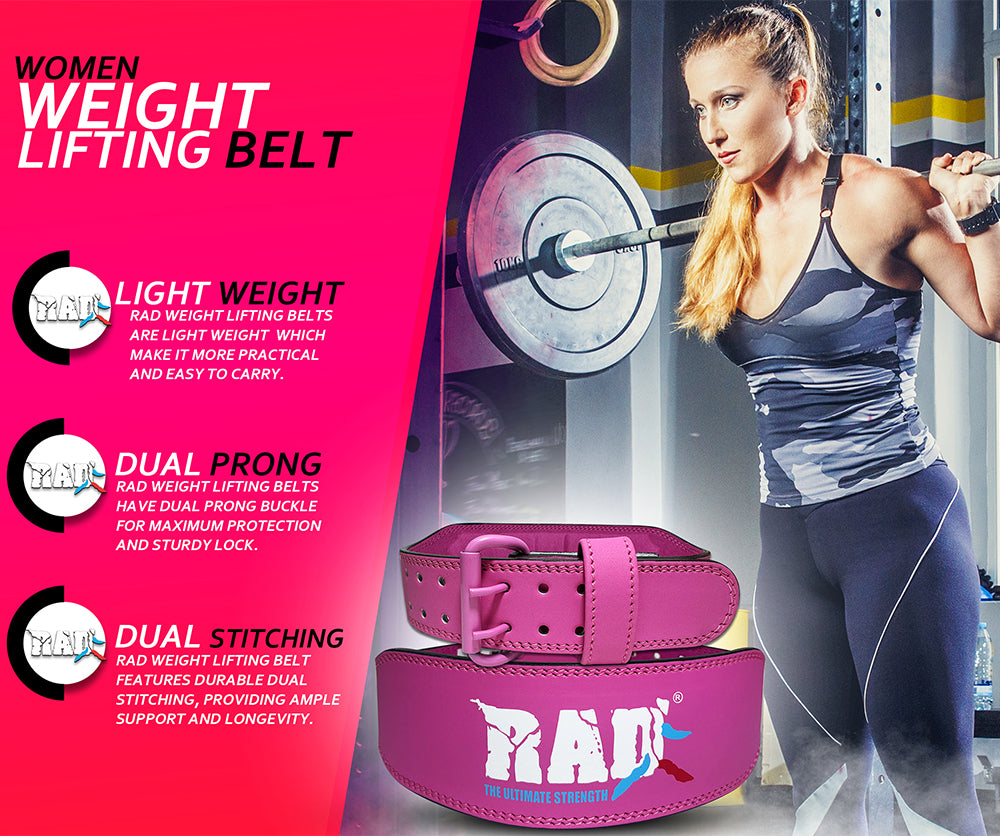 WOMEN
WEIGHT
LIFTING BELT

RAD
LIGHT WEIGHT
RAD WEIGHT LIFTING BELTS ARE LIGHT WEIGHT WHICH MAKE IT MORE PRACTICAL AND EASY TO CARRY.

RAD
DUAL PRONG
RAD WEIGHT LIFTING BELTS HAVE DUAL PRONG BUCKLE FOR MAXIMUM PROTECTION AND STURDY LOCK.

RAD
DUAL STITCHING
RAD WEIGHT LIFTING BELT FEATURES DURABLE DUAL STITCHING, PROVIDING AMPLE SUPPORT AND LONGEVITY.

10KG

RAD®
THE ULTIMATE STRENGTH