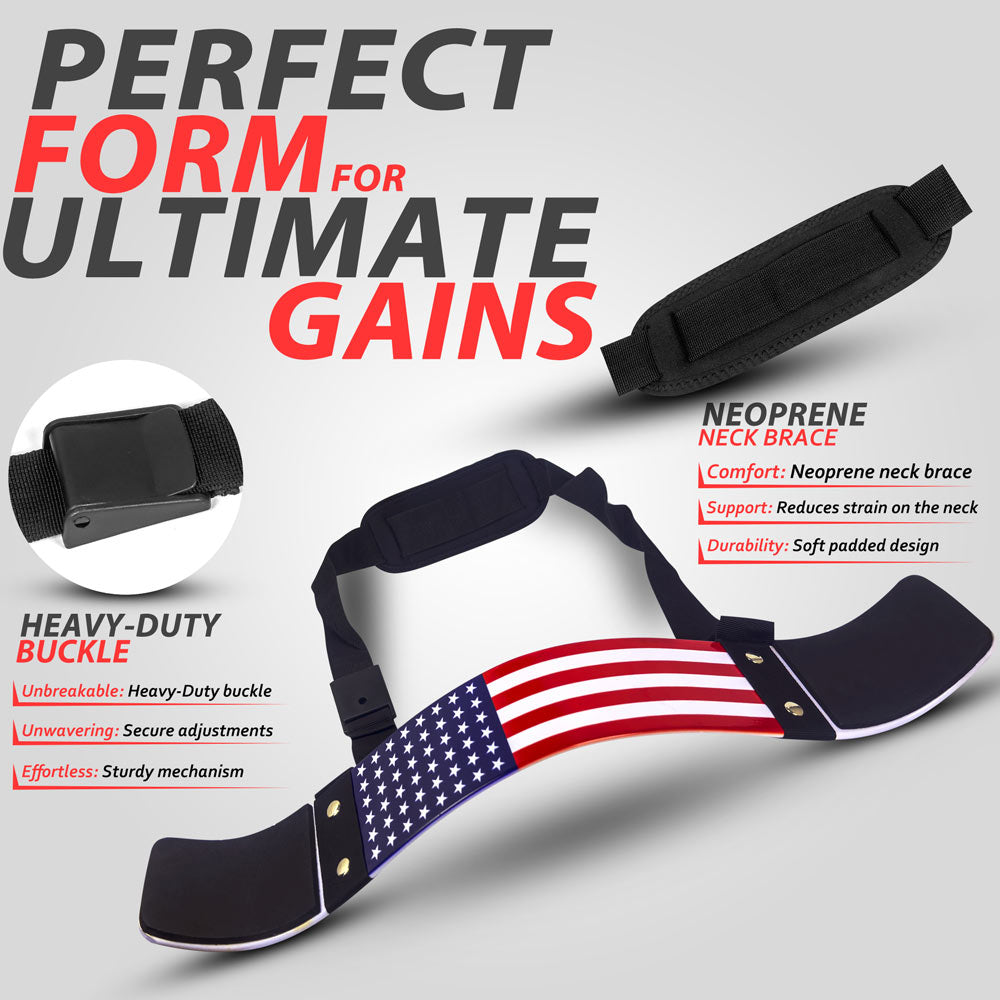 PERFECT FORM FOR ULTIMATE GAINS

NEOPRENE
NECK BRACE

Comfort: Neoprene neck brace

Support: Reduces strain on the neck

Durability: Soft padded design

HEAVY-DUTY
BUCKLE

Unbreakable: Heavy-Duty buckle

Unwavering: Secure adjustments

Effortless: Sturdy mechanism